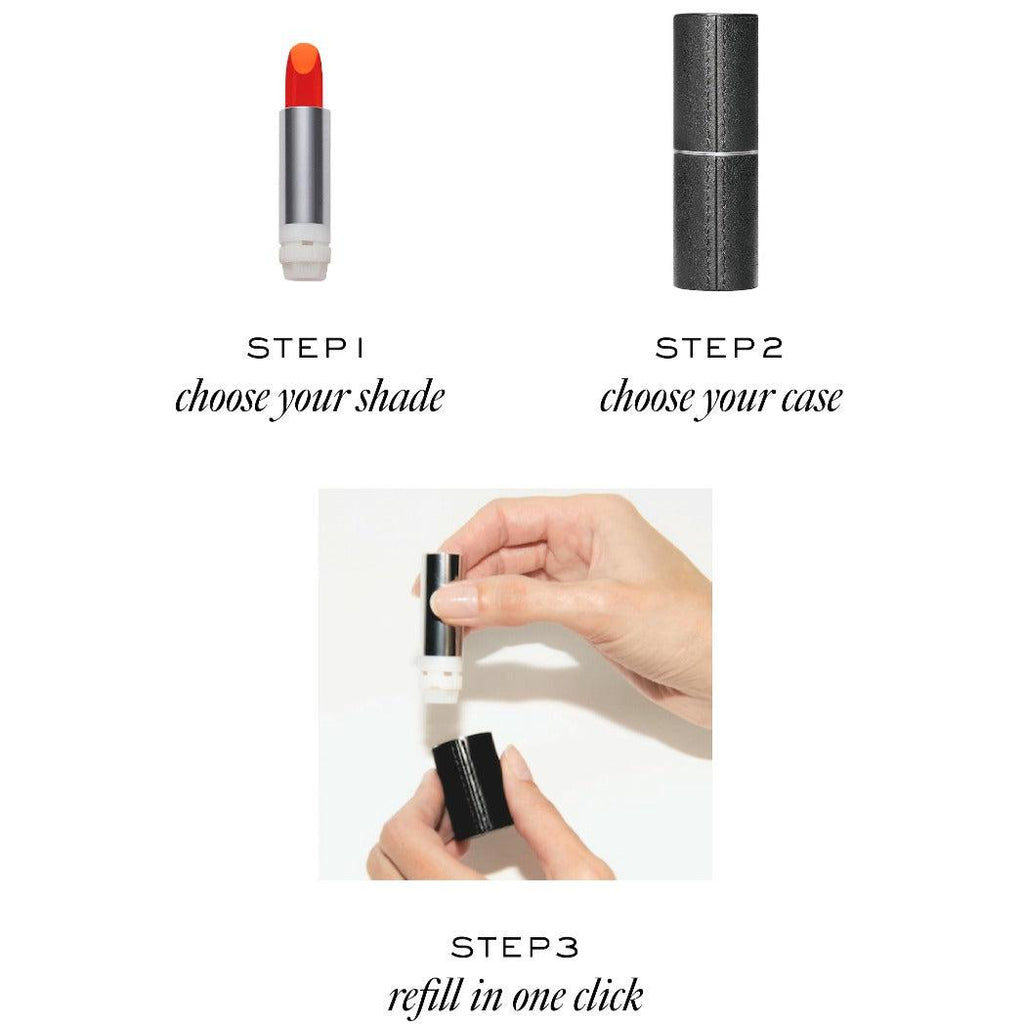 STEP 1
choose your shade

STEP 2
choose your case

STEP 3
refill in one click