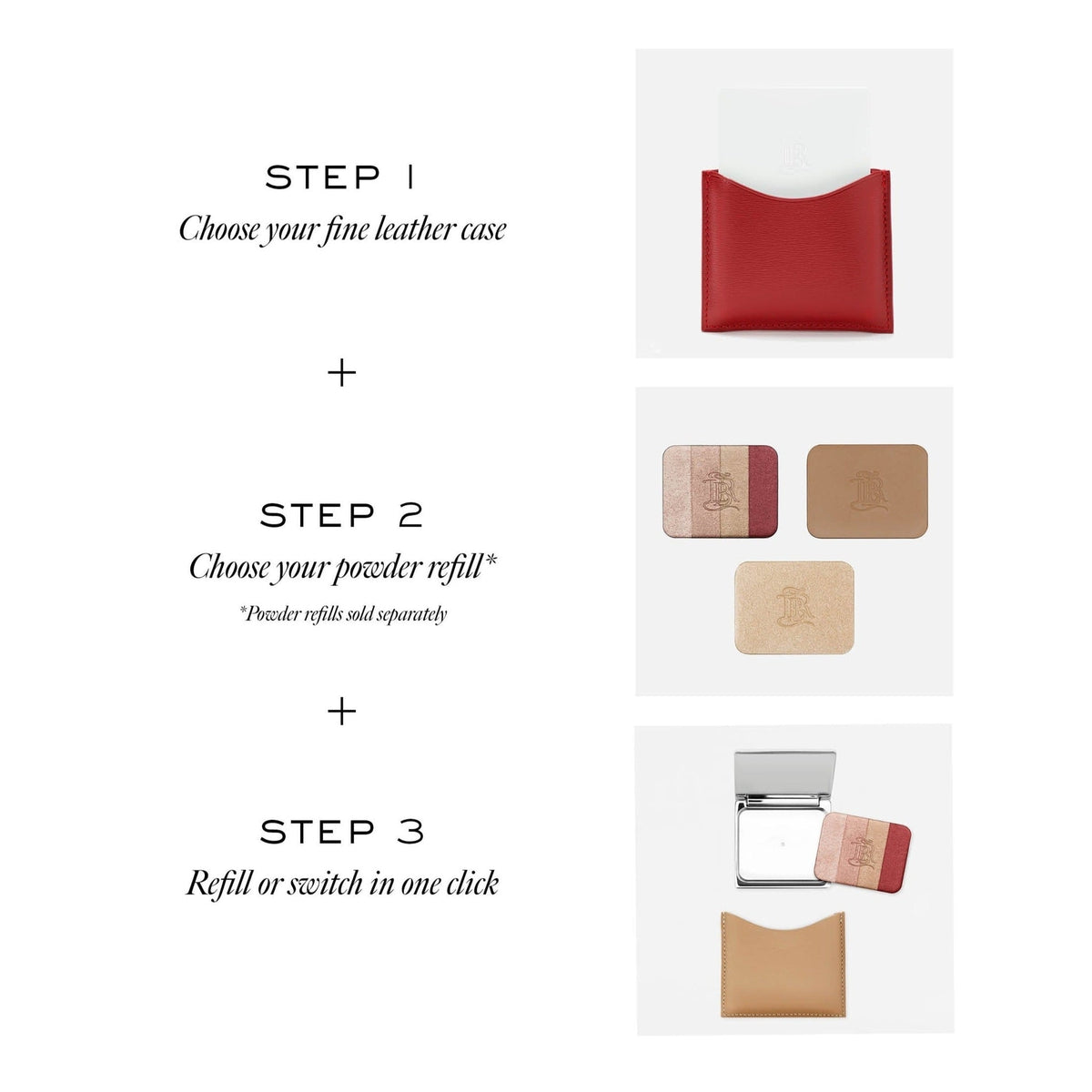 STEP 1
Choose your fine leather case

+

STEP 2
Choose your powder refill*
*Powder refills sold separately

+

STEP 3
Refill or switch in one click