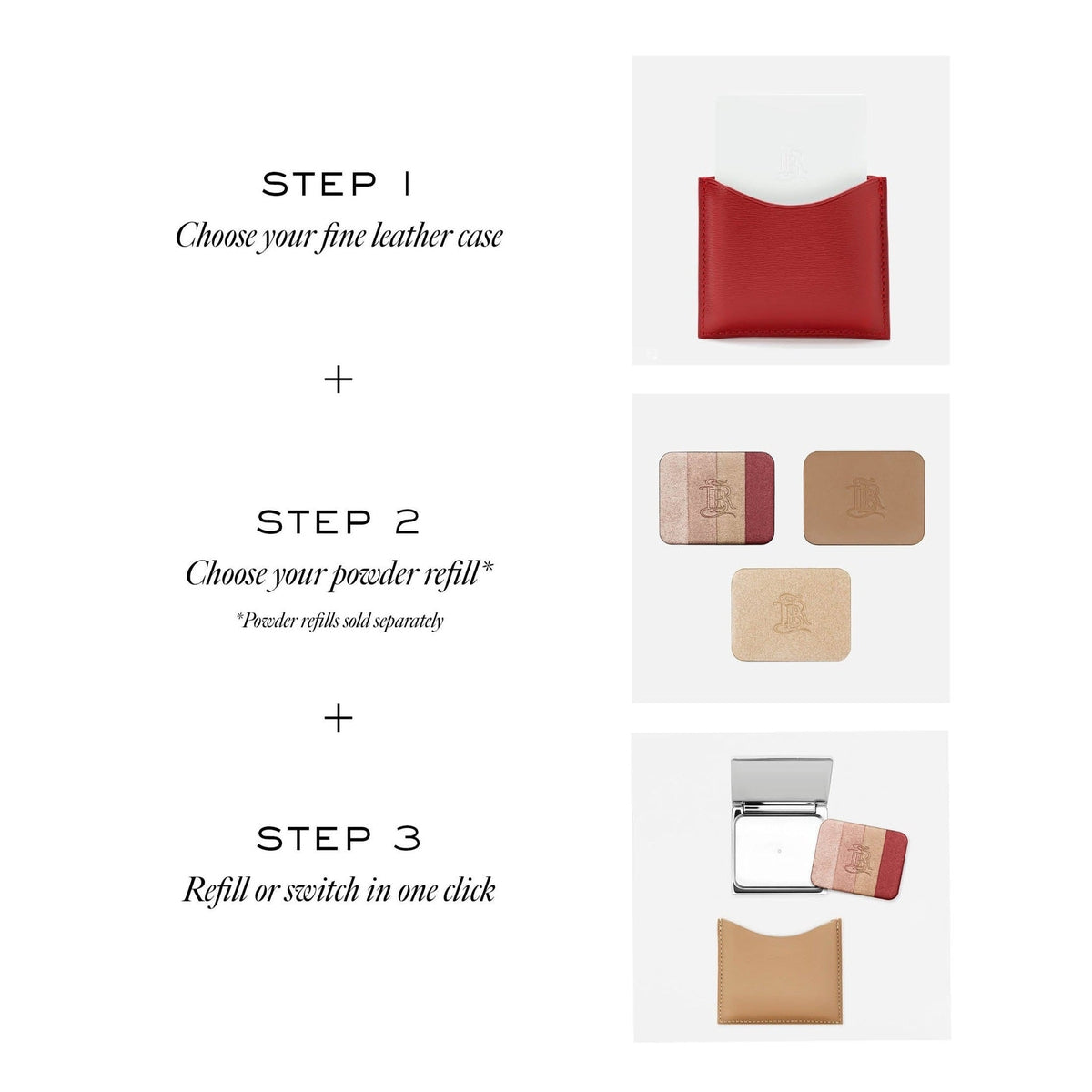 STEP 1
Choose your fine leather case

+

STEP 2
Choose your powder refill*
*Powder refills sold separately

+

STEP 3
Refill or switch in one click