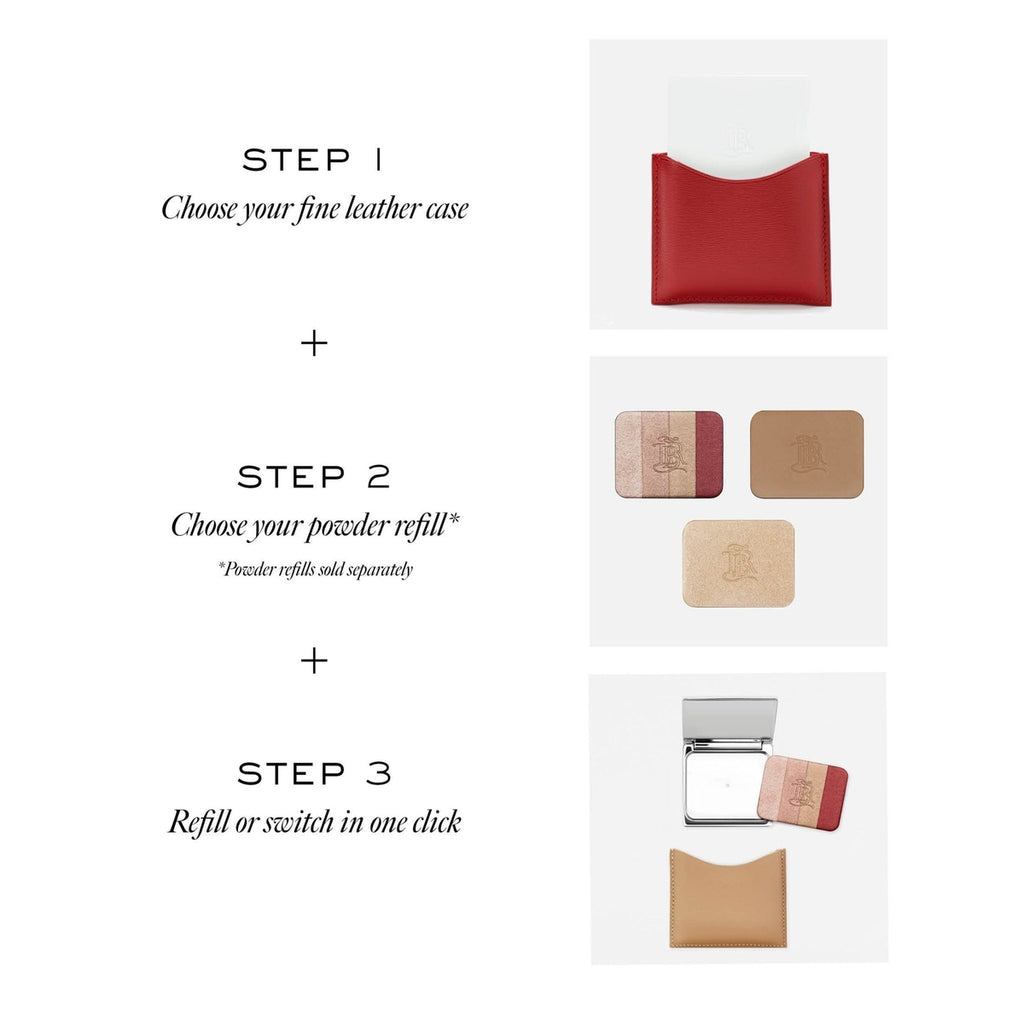 STEP 1
Choose your fine leather case

+

STEP 2
Choose your powder refill*
*Powder refills sold separately

+

STEP 3
Refill or switch in one click