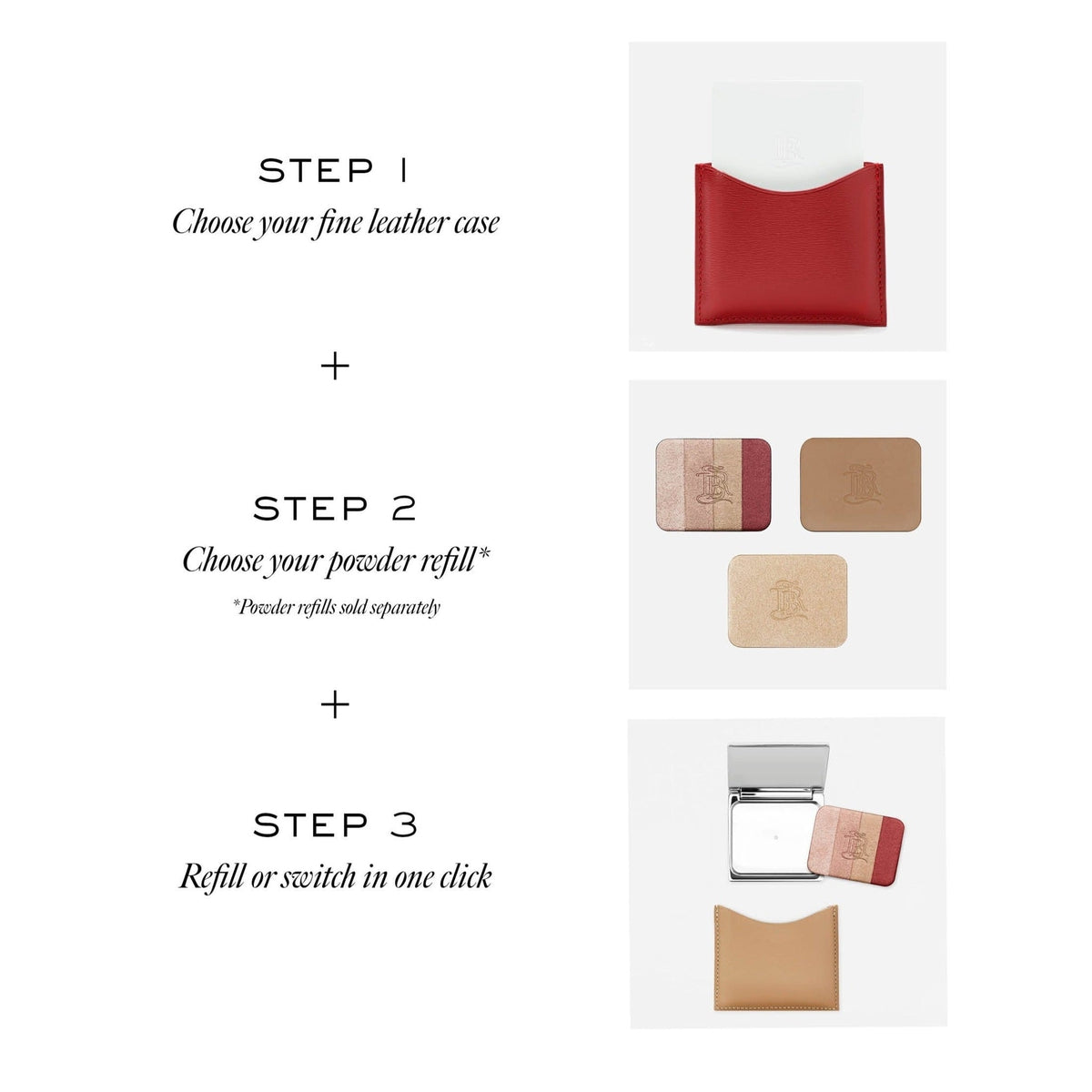 STEP 1
Choose your fine leather case

+

STEP 2
Choose your powder refill*
*Powder refills sold separately

+

STEP 3
Refill or switch in one click