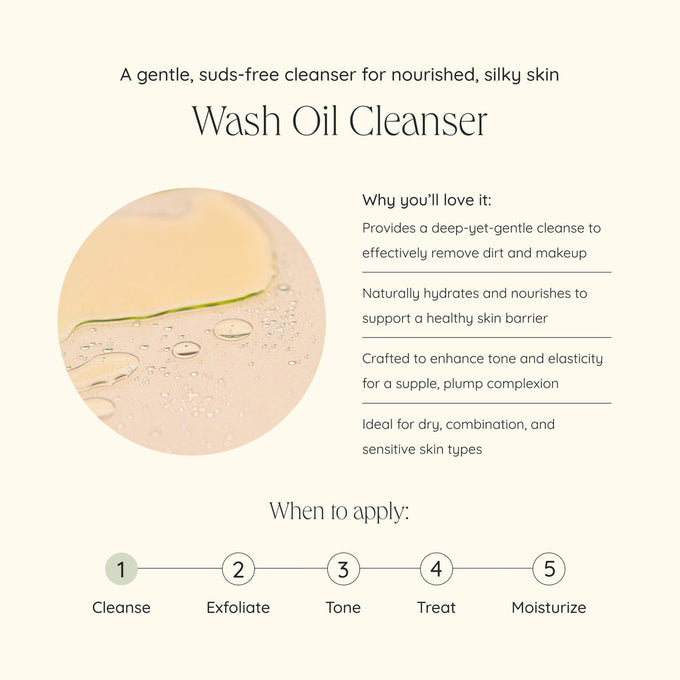 A gentle, suds-free cleanser for nourished, silky skin

Wash Oil Cleanser

Why you'll love it:

Provides a deep-yet-gentle cleanse to effectively remove dirt and makeup

Naturally hydrates and nourishes to support a healthy skin barrier

Crafted to enhance tone and elasticity for a supple, plump complexion

Ideal for dry, combination, and sensitive skin types

When to apply:

1 Cleanse
2 Exfoliate
3 Tone
4 Treat
5 Moisturize