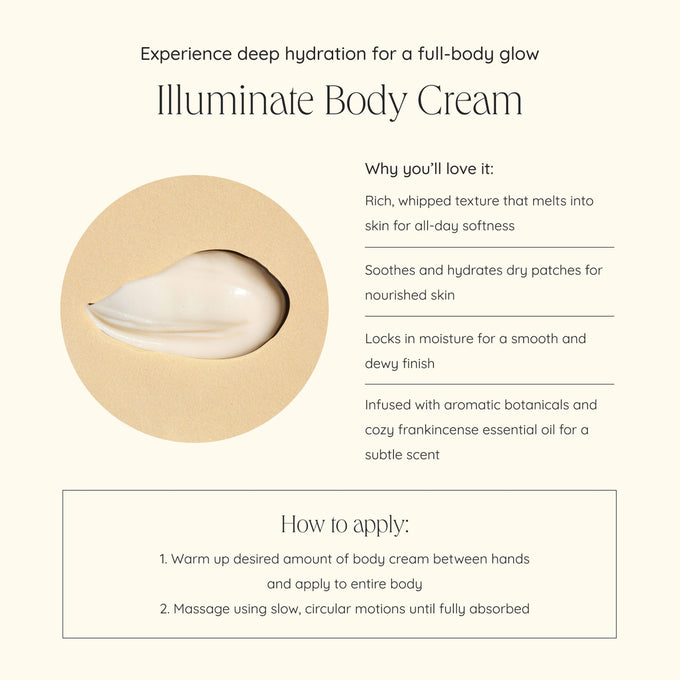 Experience deep hydration for a full-body glow

Illuminate Body Cream

Why you'll love it:

Rich, whipped texture that melts into skin for all-day softness

Soothes and hydrates dry patches for nourished skin

Locks in moisture for a smooth and dewy finish

Infused with aromatic botanicals and cozy frankincense essential oil for a subtle scent

How to apply:

1. Warm up desired amount of body cream between hands and apply to entire body
2. Massage using slow, circular motions until fully absorbed