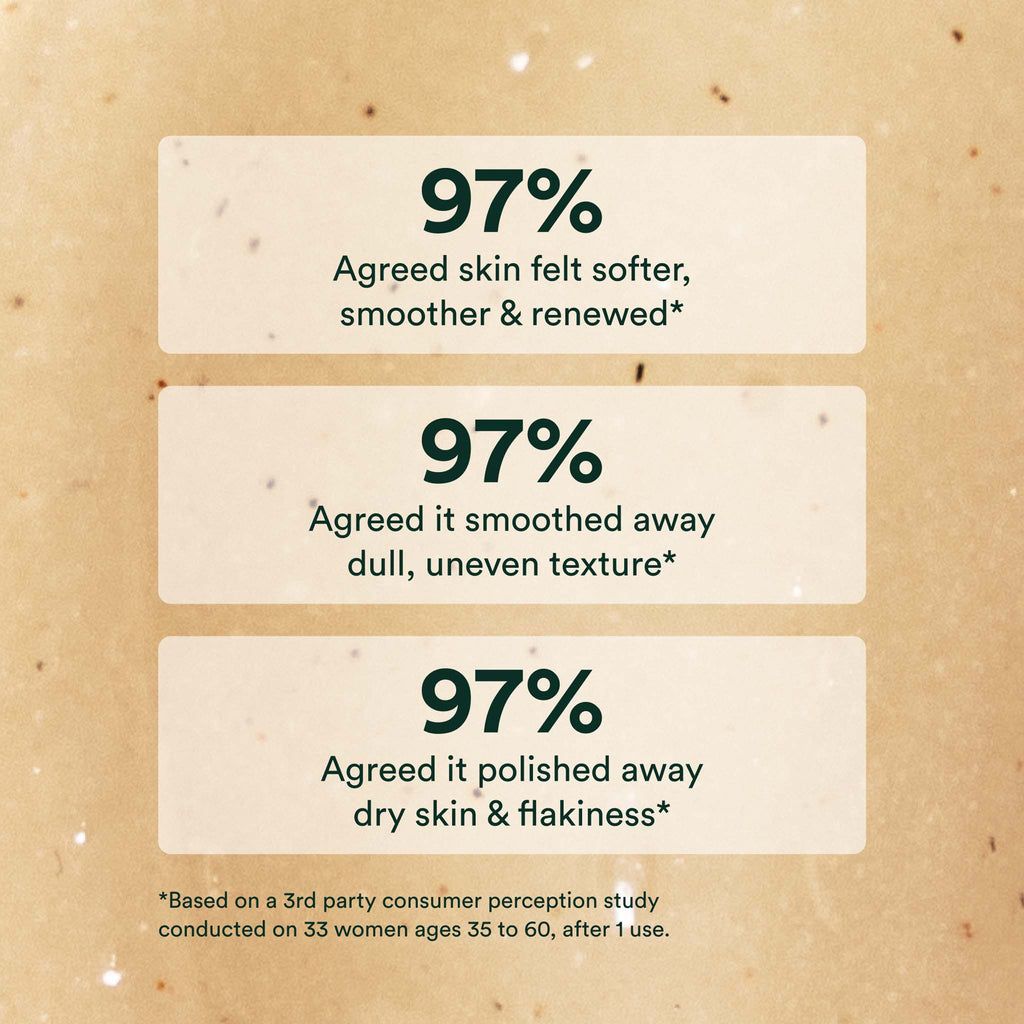 97%
Agreed skin felt softer, smoother & renewed*

97%
Agreed it smoothed away dull, uneven texture*

97%
Agreed it polished away dry skin & flakiness*

*Based on a 3rd party consumer perception study conducted on 33 women ages 35 to 60, after 1 use.