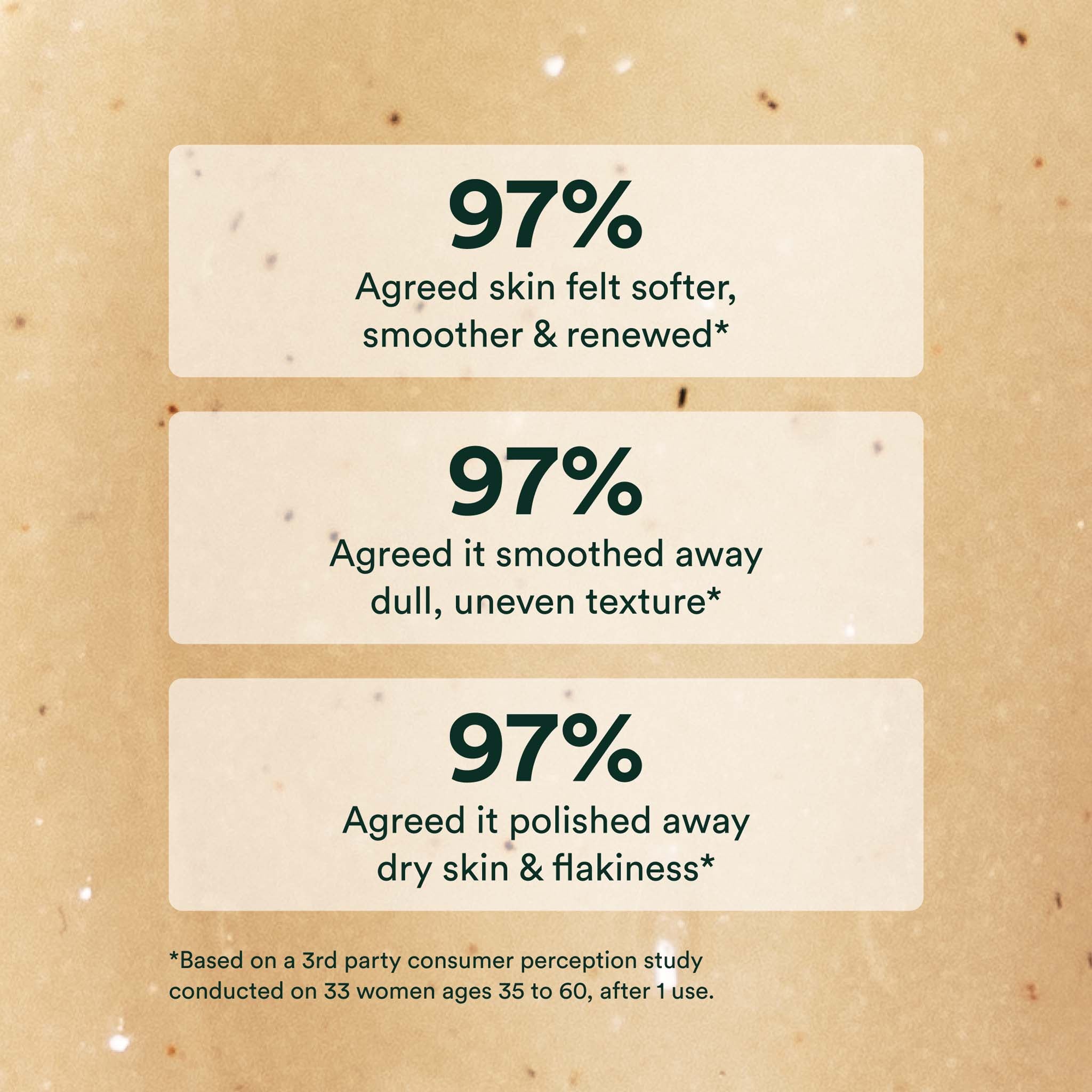 97%
Agreed skin felt softer, smoother & renewed*

97%
Agreed it smoothed away dull, uneven texture*

97%
Agreed it polished away dry skin & flakiness*

*Based on a 3rd party consumer perception study conducted on 33 women ages 35 to 60, after 1 use.