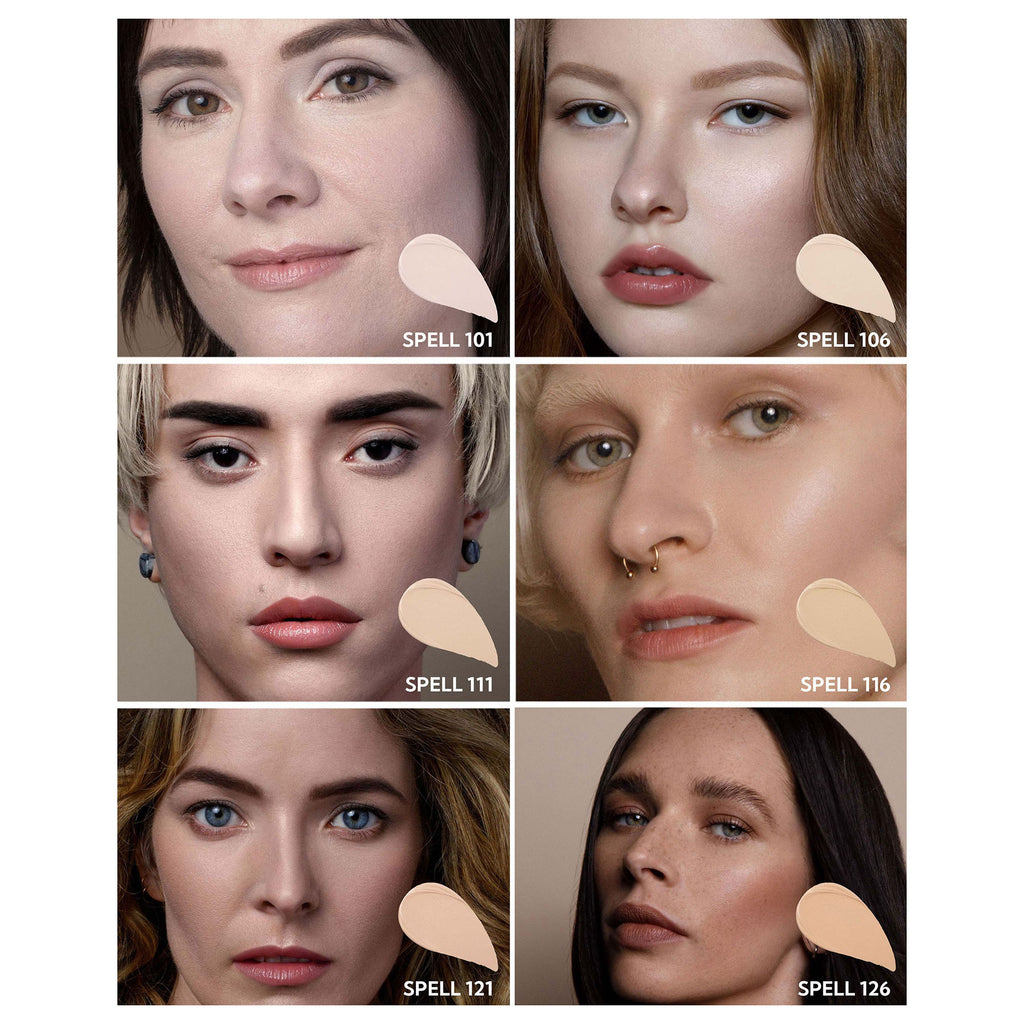 SPELL 101

SPELL 106

SPELL 111

SPELL 116

SPELL 121

SPELL 126