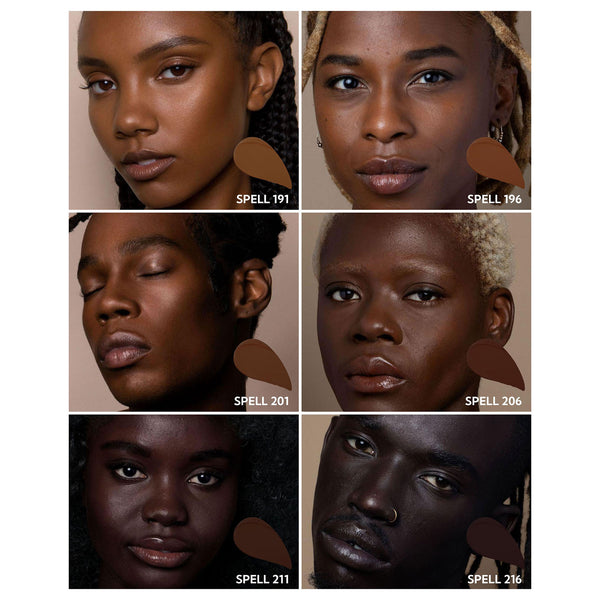 SPELL 191

SPELL 196

SPELL 201

SPELL 206

SPELL 211

SPELL 216