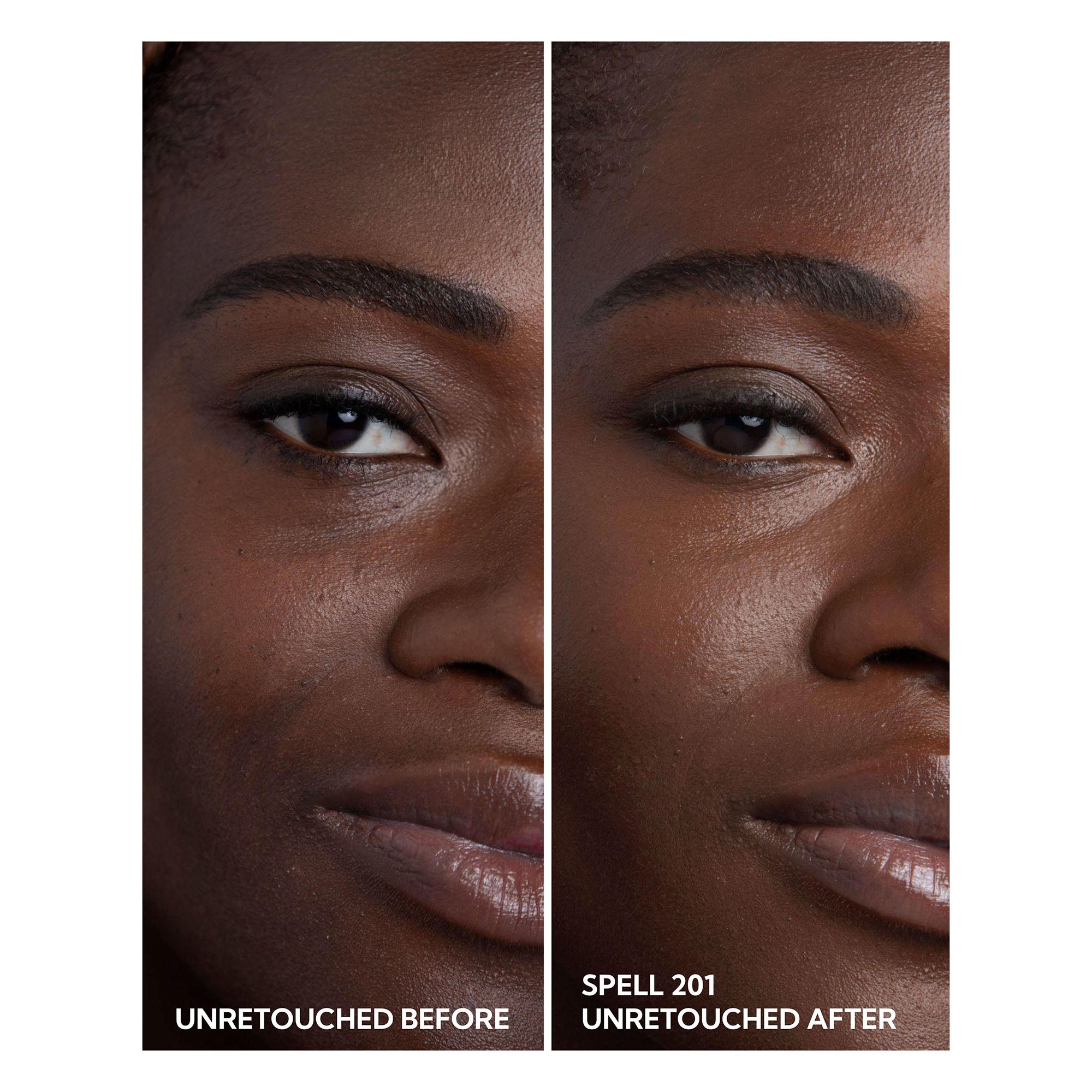 UNRETOUCHED BEFORE

SPELL 201
UNRETOUCHED AFTER