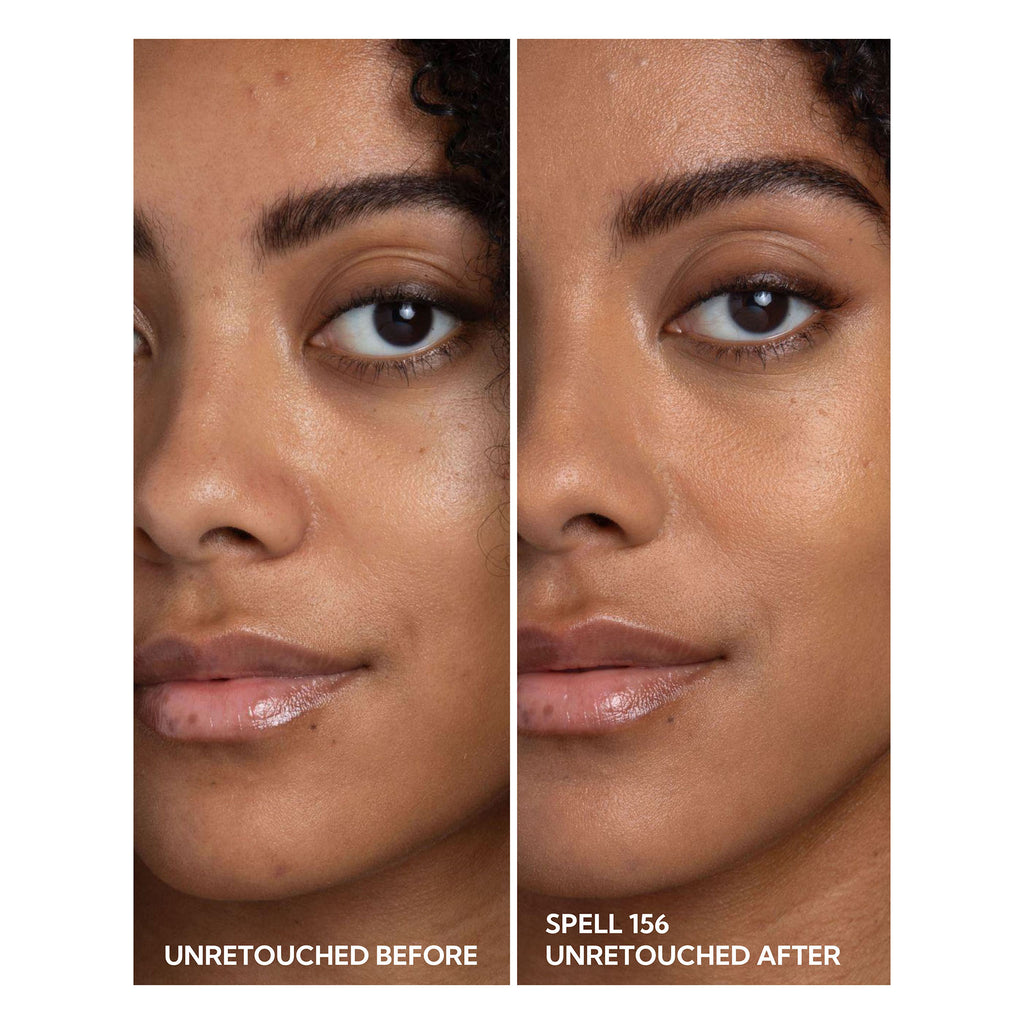 UNRETOUCHED BEFORE

SPELL 156
UNRETOUCHED AFTER