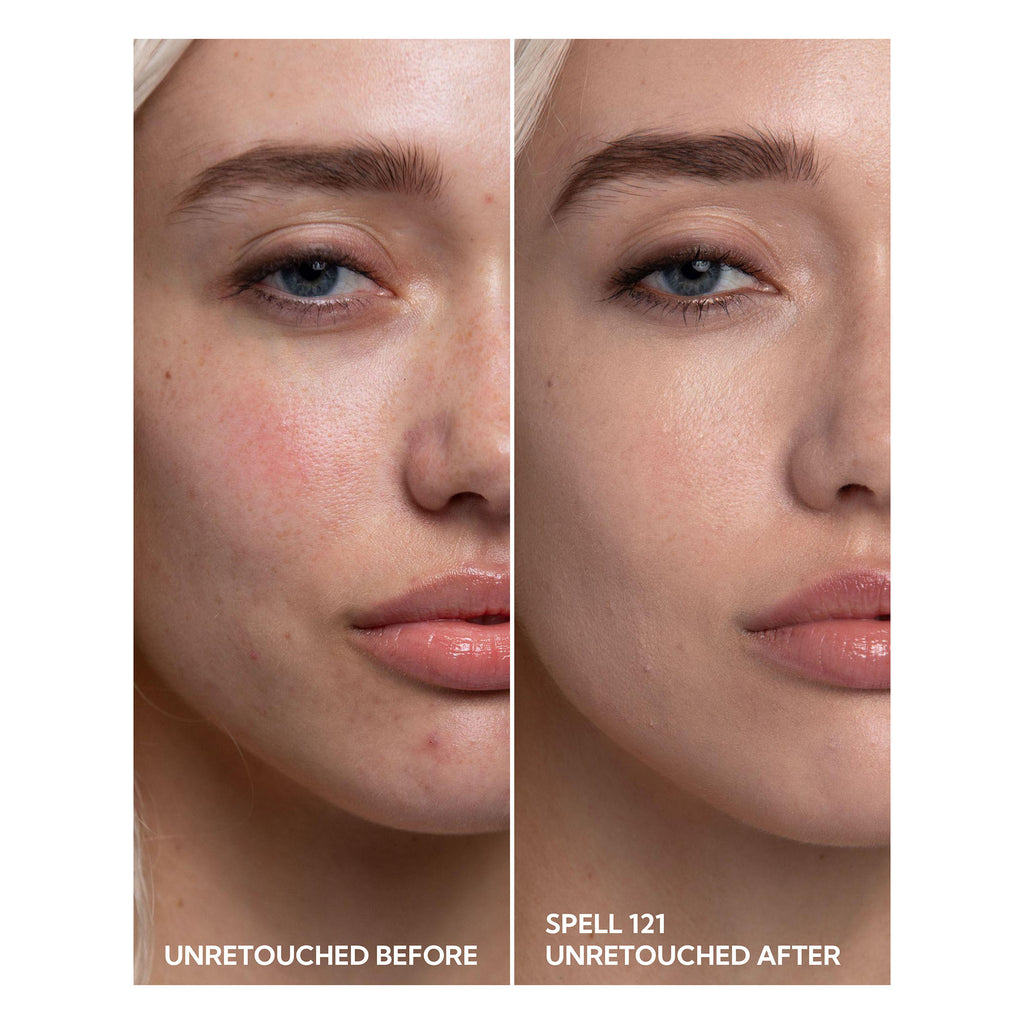 UNRETOUCHED BEFORE

SPELL 121
UNRETOUCHED AFTER