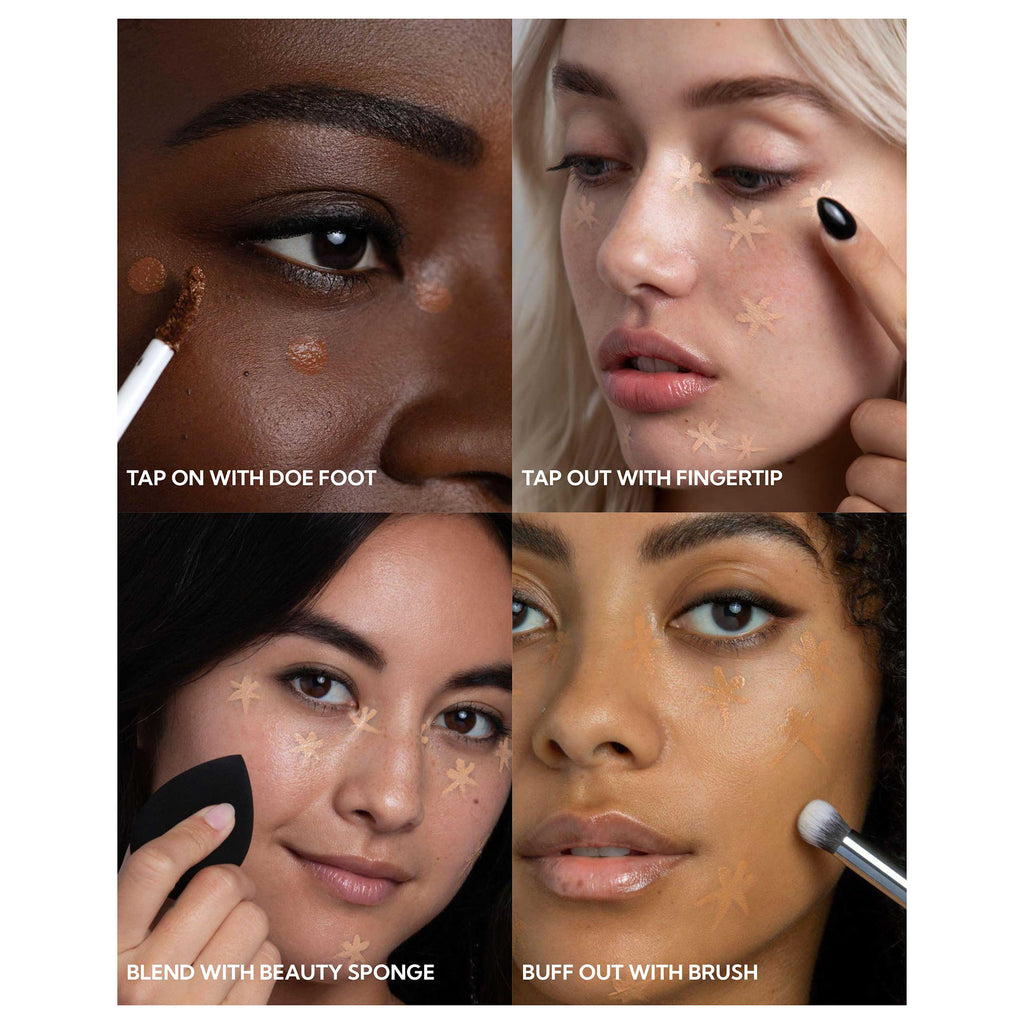 TAP ON WITH DOE FOOT

TAP OUT WITH FINGERTIP

BLEND WITH BEAUTY SPONGE

BUFF OUT WITH BRUSH