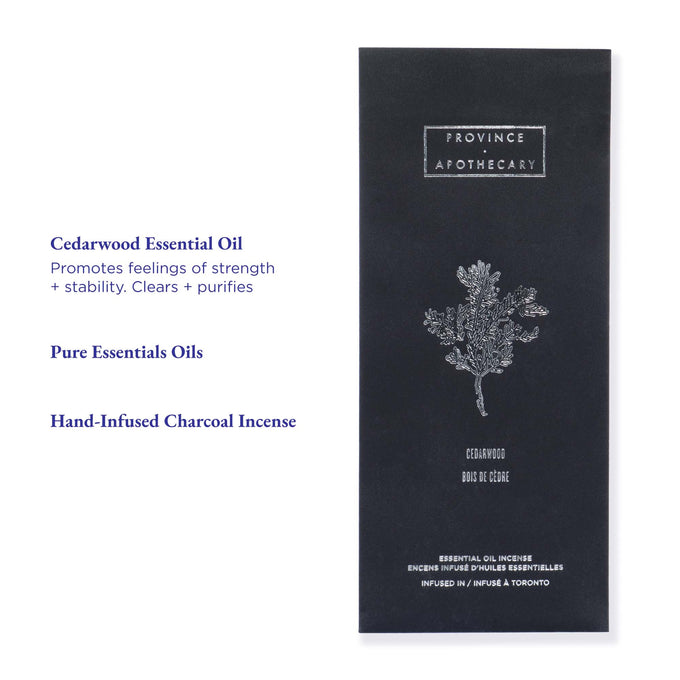 Cedarwood Essential Oil
Promotes feelings of strength + stability. Clears + purifies

Pure Essentials Oils

Hand-Infused Charcoal Incense

PROVINCE
·
APOTHECARY

CEDARWOOD
BOIS DE CÈDRE

ESSENTIAL OIL INCENSE
ENCENS INFUSÉ D'HUILES ESSENTIELLES

INFUSED IN / INFUSÉ À TORONTO