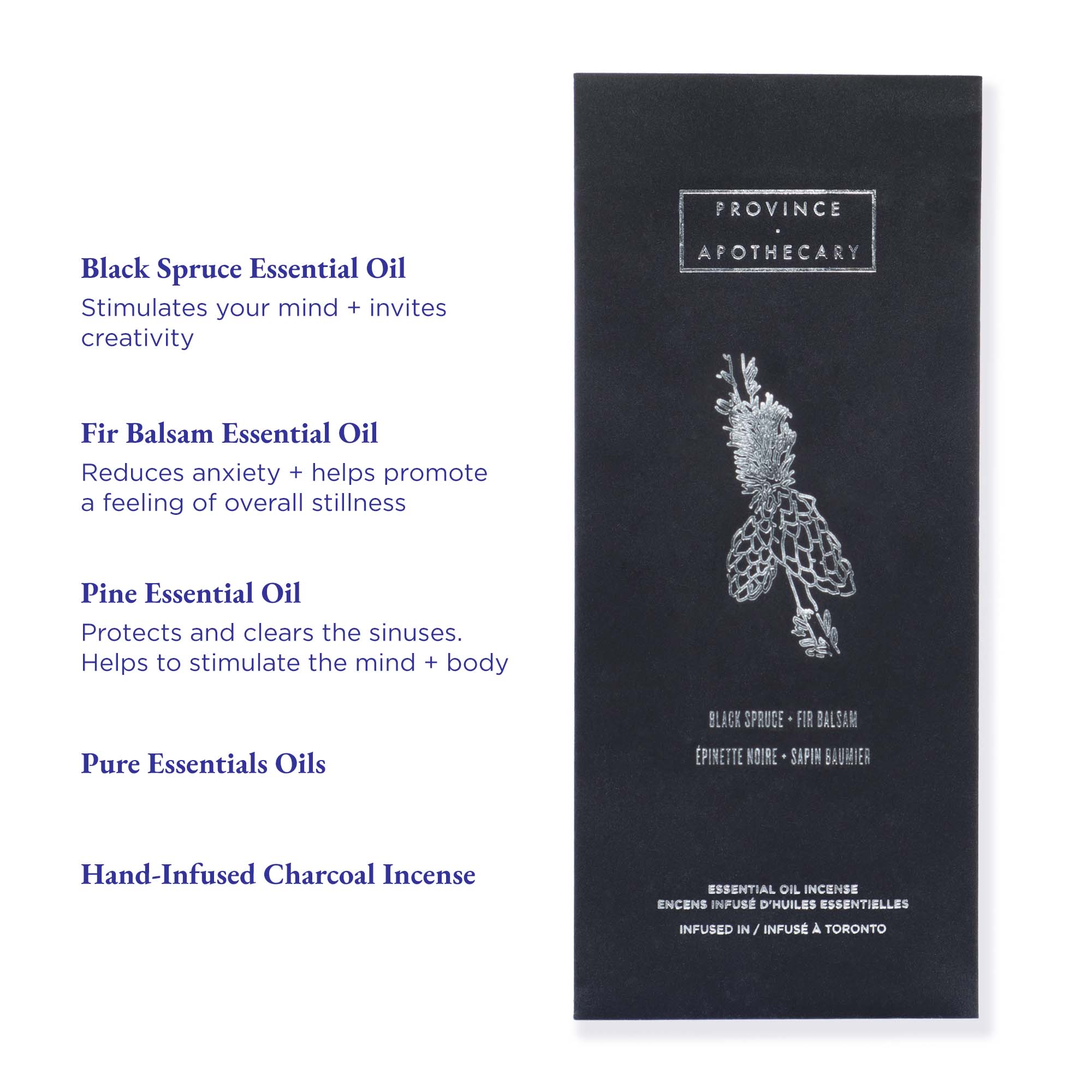 Black Spruce Essential Oil
Stimulates your mind + invites creativity

Fir Balsam Essential Oil
Reduces anxiety + helps promote a feeling of overall stillness

Pine Essential Oil
Protects and clears the sinuses. Helps to stimulate the mind + body

Pure Essentials Oils

Hand-Infused Charcoal Incense

PROVINCE
·
APOTHECARY

BLACK SPRUCE + FIR BALSAM
ÉPINETTE NOIRE + SAPIN BAUMIER

ESSENTIAL OIL INCENSE
ENCENS INFUSÉ D'HUILES ESSENTIELLES
INFUSED IN / INFUSÉ À TORONTO