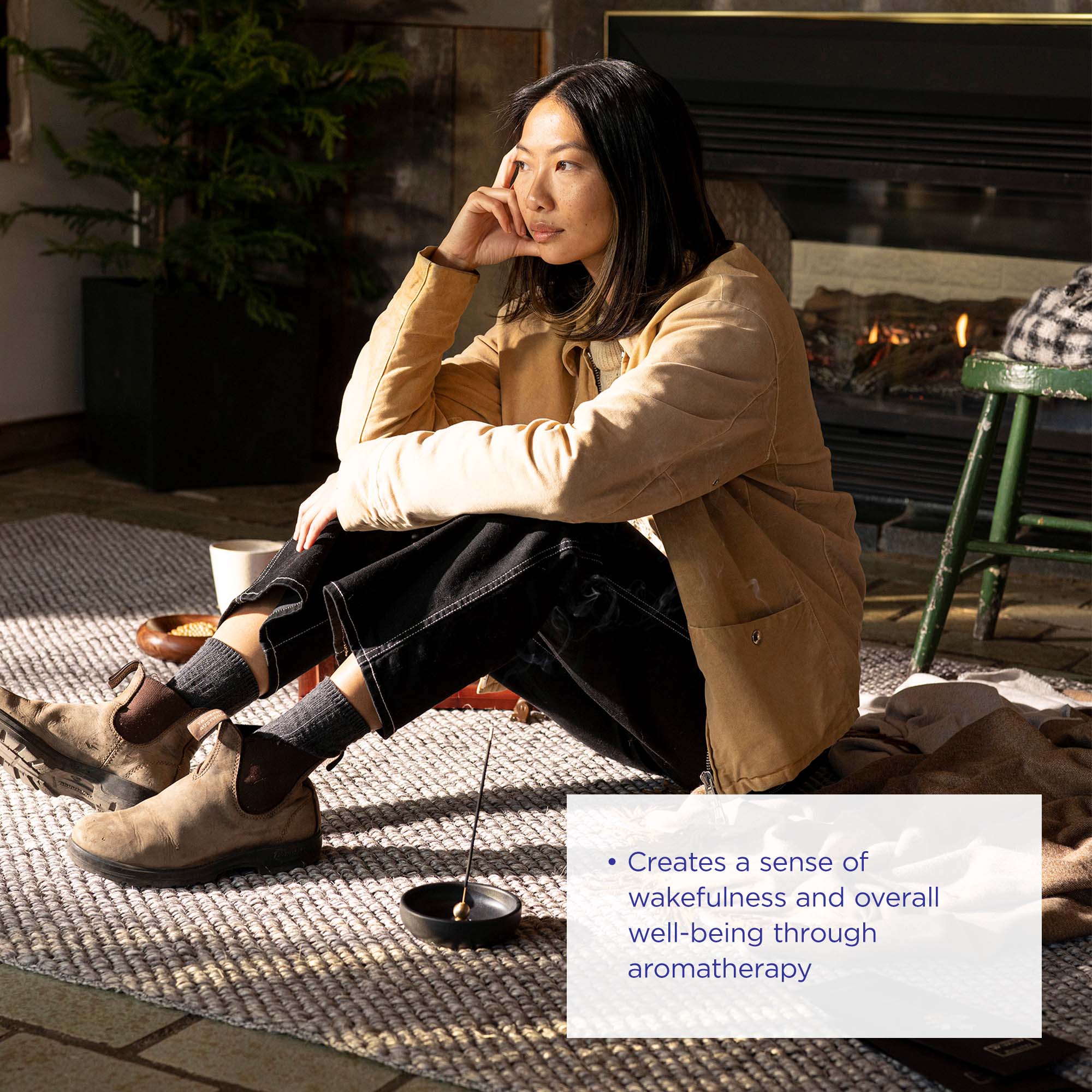 • Creates a sense of wakefulness and overall well-being through aromatherapy