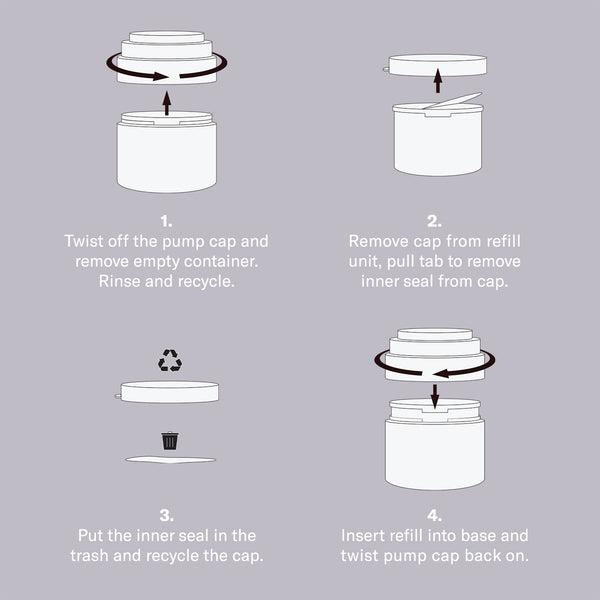 1.
Twist off the pump cap and remove empty container. Rinse and recycle.

2.
Remove cap from refill unit, pull tab to remove inner seal from cap.

3.
Put the inner seal in the trash and recycle the cap.

4.
Insert refill into base and twist pump cap back on.