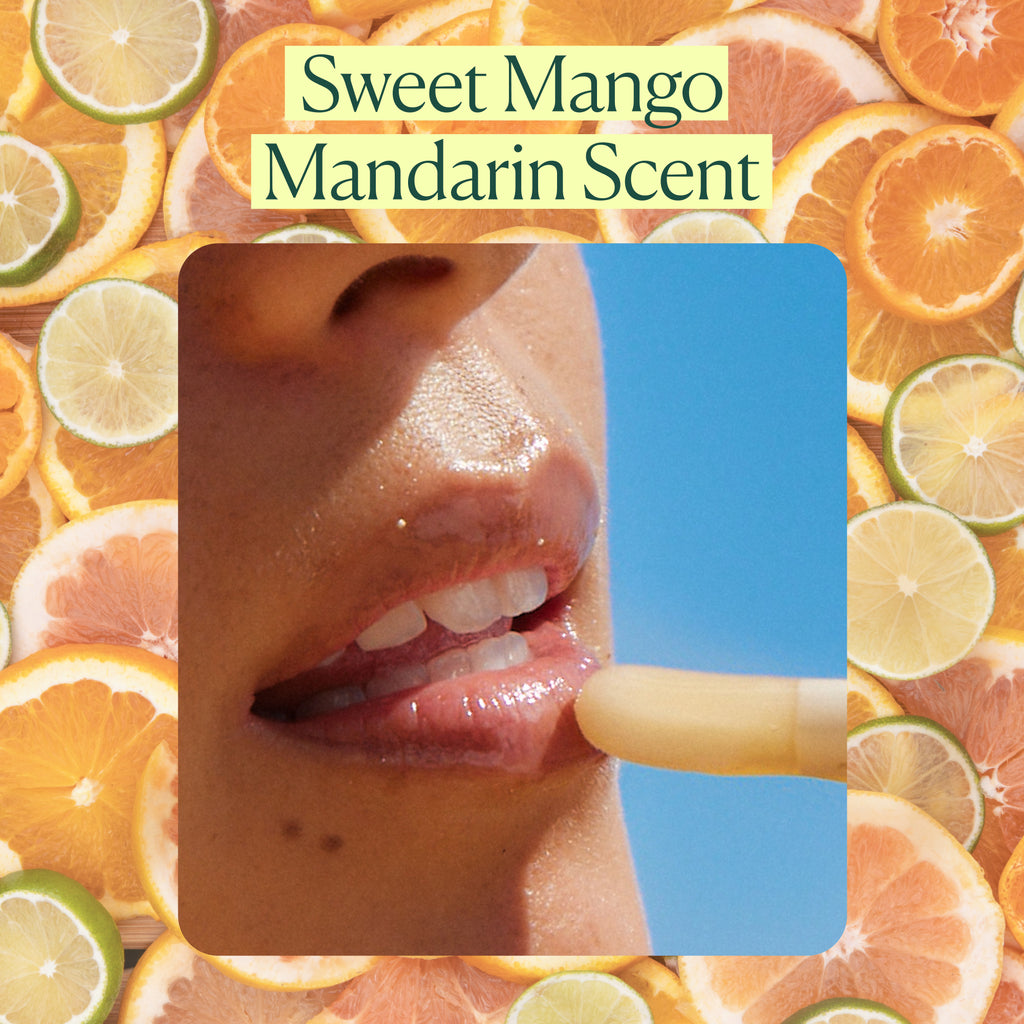 Sweet Mango
Mandarin Scent