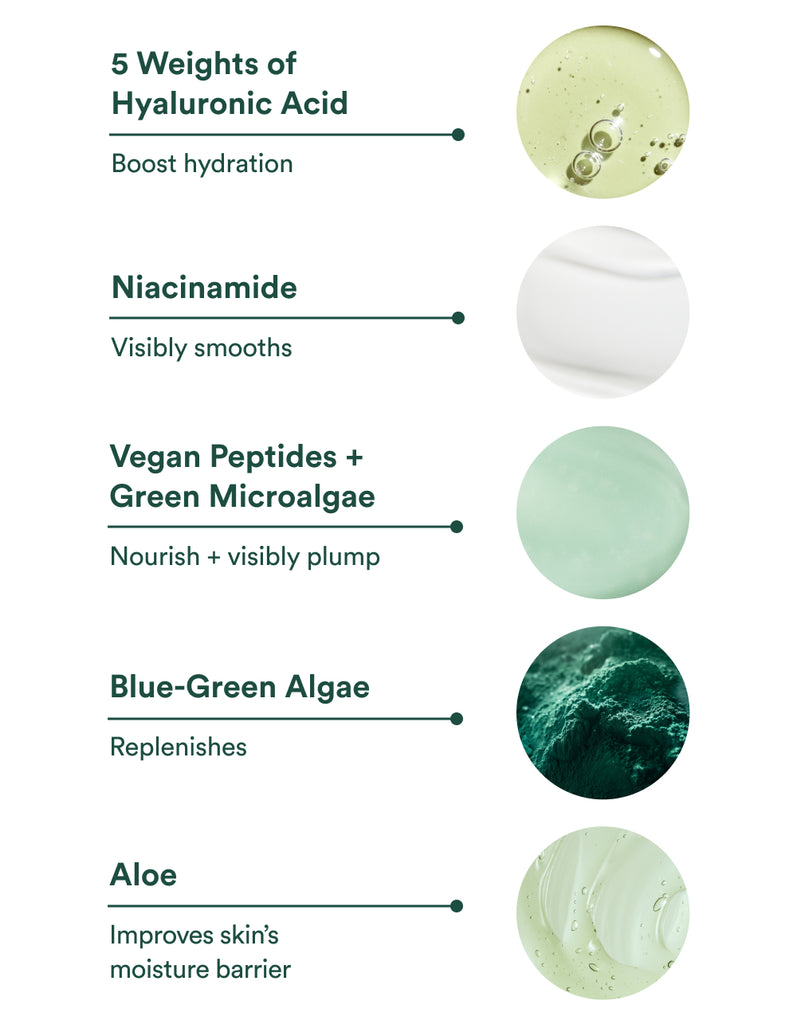 5 Weights of Hyaluronic Acid

Boost hydration

Niacinamide

Visibly smooths

Vegan Peptides + Green Microalgae

Nourish + visibly plump

Blue-Green Algae

Replenishes

Aloe

Improves skin's moisture barrier