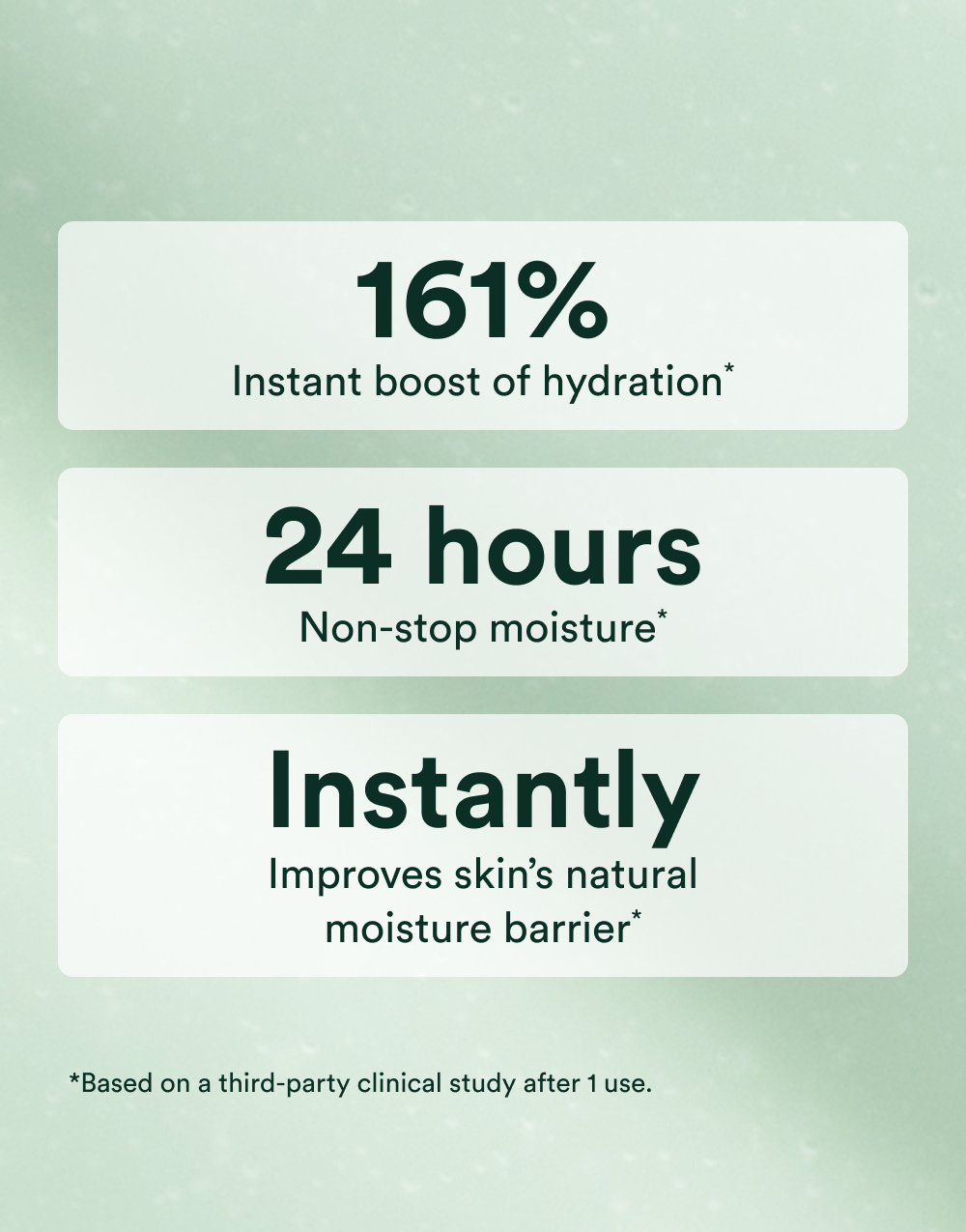 161%
Instant boost of hydration*

24 hours
Non-stop moisture*

Instantly
Improves skin's natural moisture barrier*

*Based on a third-party clinical study after 1 use.