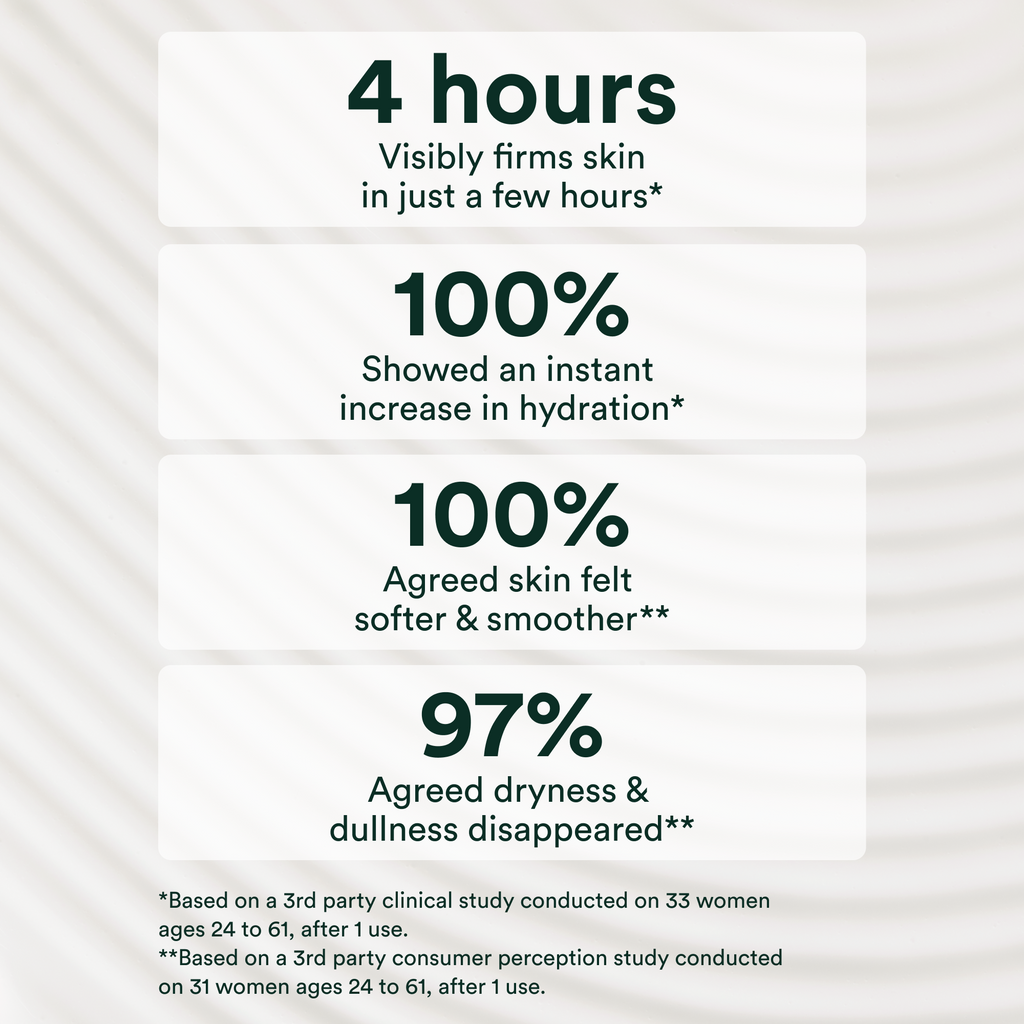 4 hours
Visibly firms skin in just a few hours*

100%
Showed an instant increase in hydration*

100%
Agreed skin felt softer & smoother**

97%
Agreed dryness & dullness disappeared**

*Based on a 3rd party clinical study conducted on 33 women ages 24 to 61, after 1 use.
**Based on a 3rd party consumer perception study conducted on 31 women ages 24 to 61, after 1 use.