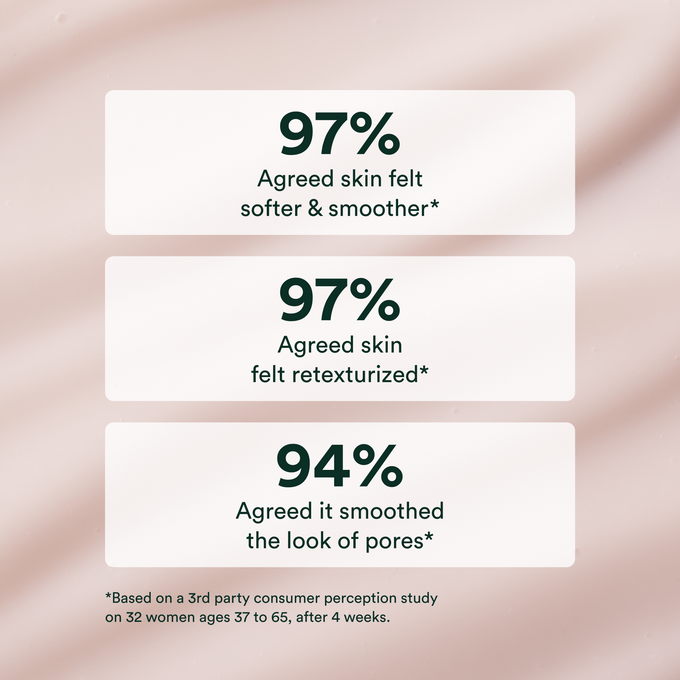 97%
Agreed skin felt softer & smoother*

97%
Agreed skin felt retexturized*

94%
Agreed it smoothed the look of pores*

*Based on a 3rd party consumer perception study on 32 women ages 37 to 65, after 4 weeks.