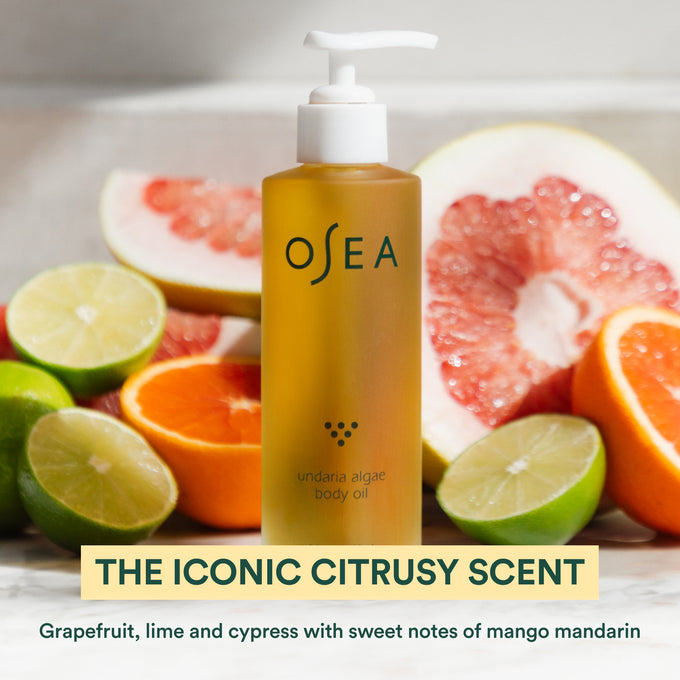 OSEA

undaria algae
body oil

THE ICONIC CITRUSY SCENT

Grapefruit, lime and cypress with sweet notes of mango mandarin