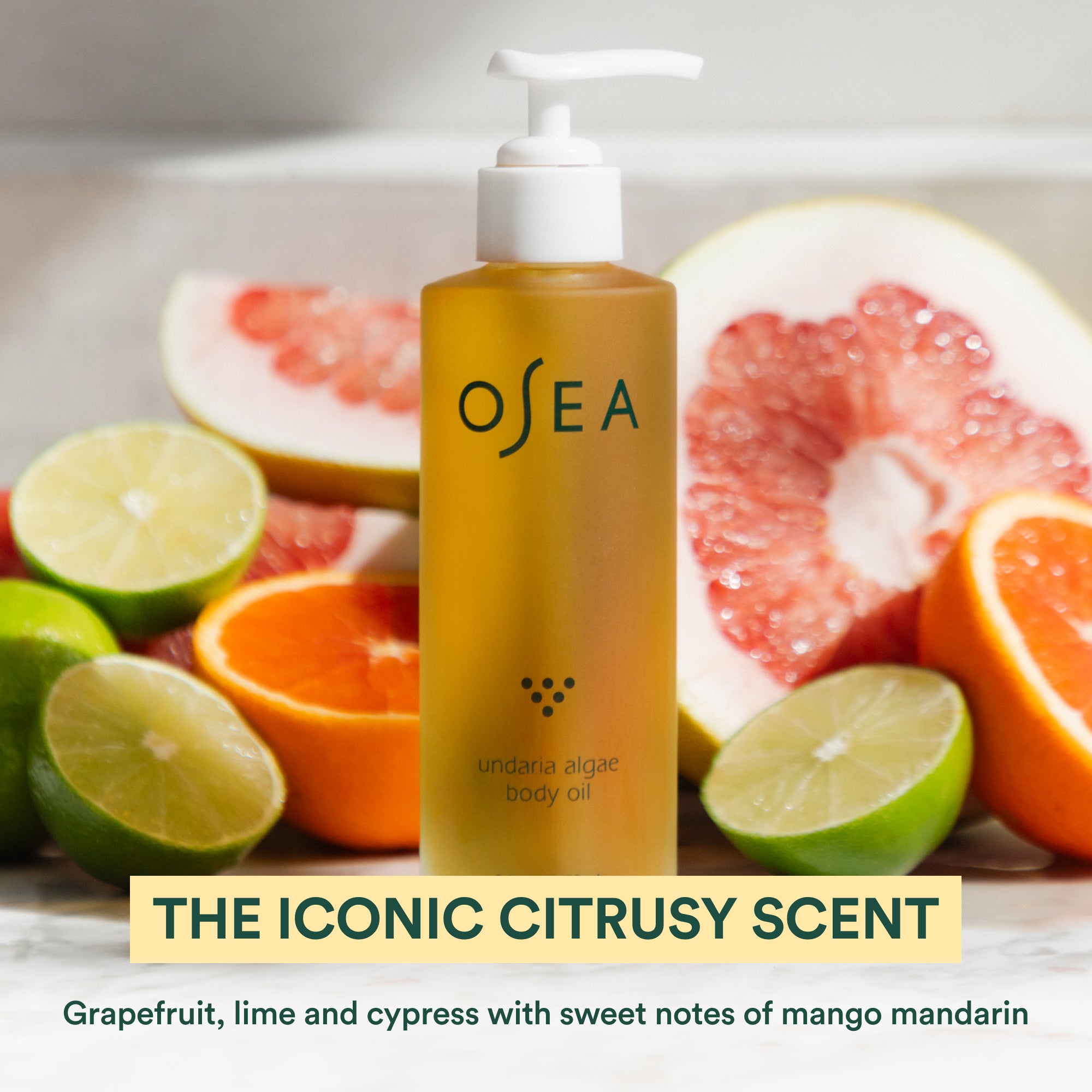 OSEA

undaria algae body oil

THE ICONIC CITRUSY SCENT

Grapefruit, lime and cypress with sweet notes of mango mandarin