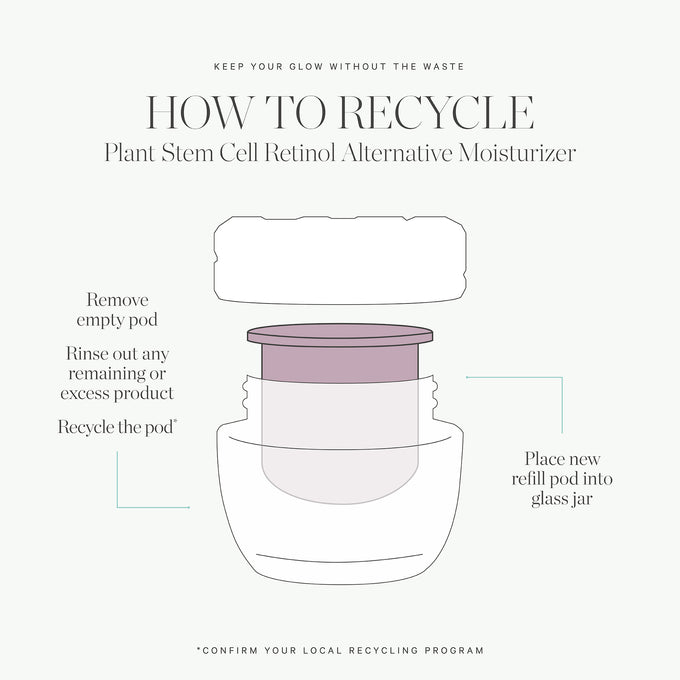 KEEP YOUR GLOW WITHOUT THE WASTE

HOW TO RECYCLE

Plant Stem Cell Retinol Alternative Moisturizer

Remove empty pod

Rinse out any remaining or excess product

Recycle the pod*

Place new refill pod into glass jar

*CONFIRM YOUR LOCAL RECYCLING PROGRAM