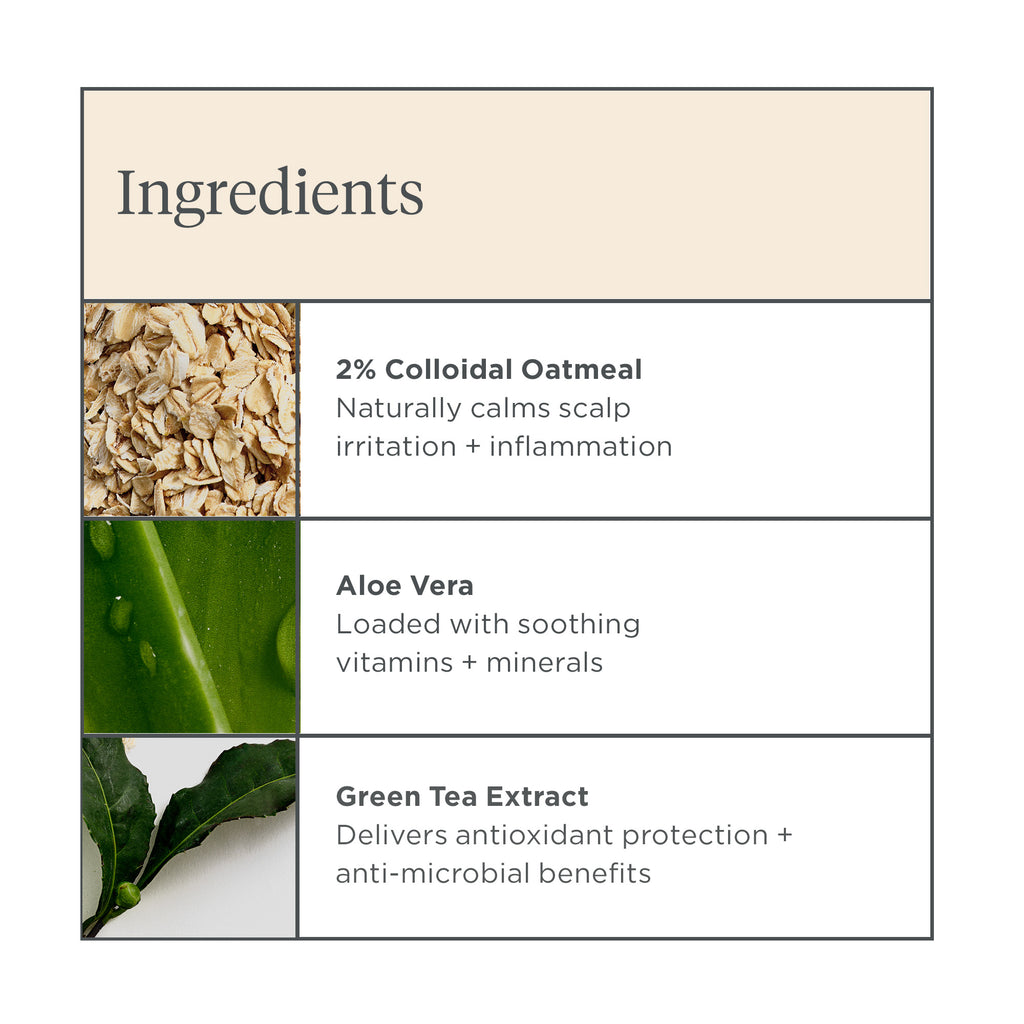 Ingredients

2% Colloidal Oatmeal
Naturally calms scalp irritation + inflammation

Aloe Vera
Loaded with soothing vitamins + minerals

Green Tea Extract
Delivers antioxidant protection + anti-microbial benefits